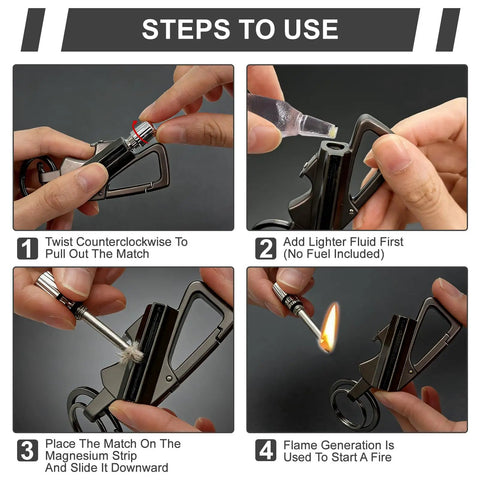 STEPS TO USE

1 Twist Counterclockwise To Pull Out The Match

2 Add Lighter Fluid First (No Fuel Included)

3 Place The Match On The Magnesium Strip And Slide It Downward

4 Flame Generation Is Used To Start A Fire