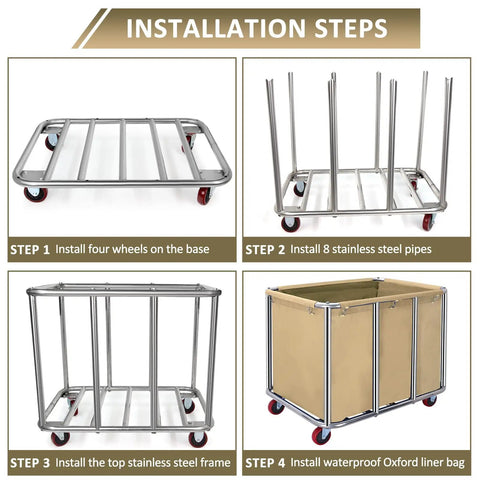 INSTALLATION STEPS

STEP 1 Install four wheels on the base

STEP 2 Install 8 stainless steel pipes

STEP 3 Install the top stainless steel frame

STEP 4 Install waterproof Oxford liner bag