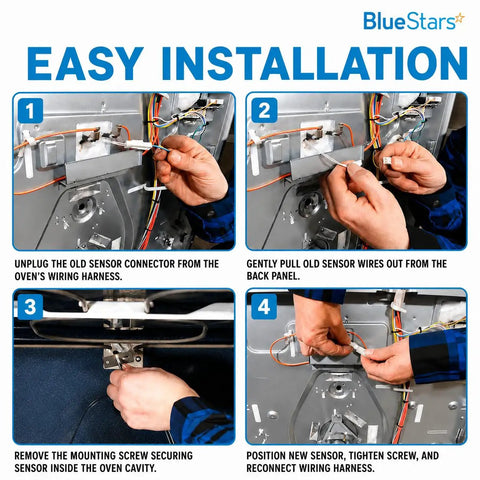 BlueStars

EASY INSTALLATION

1

UNPLUG THE OLD SENSOR CONNECTOR FROM THE OVEN'S WIRING HARNESS.

2

GENTLY PULL OLD SENSOR WIRES OUT FROM THE BACK PANEL.

3

REMOVE THE MOUNTING SCREW SECURING SENSOR INSIDE THE OVEN CAVITY.

4

POSITION NEW SENSOR, TIGHTEN SCREW, AND RECONNECT WIRING HARNESS.