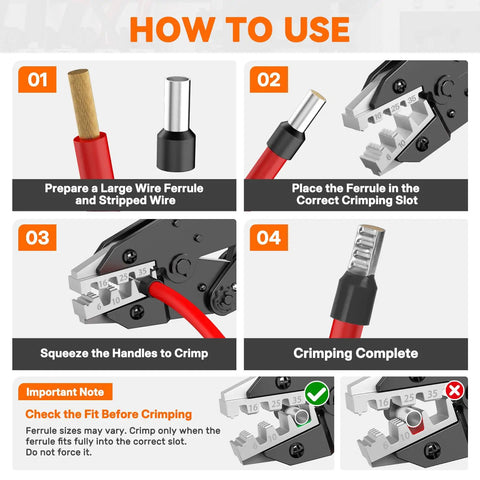 HOW TO USE

01

Prepare a Large Wire Ferrule and Stripped Wire

02

16 25 35
6 10

Place the Ferrule in the Correct Crimping Slot

03

16 25 35
6 10

Squeeze the Handles to Crimp

04

Crimping Complete

Important Note

Check the Fit Before Crimping

Ferrule sizes may vary. Crimp only when the ferrule fits fully into the correct slot. Do not force it.

16 25 35
6 10

16 25 35
6 10