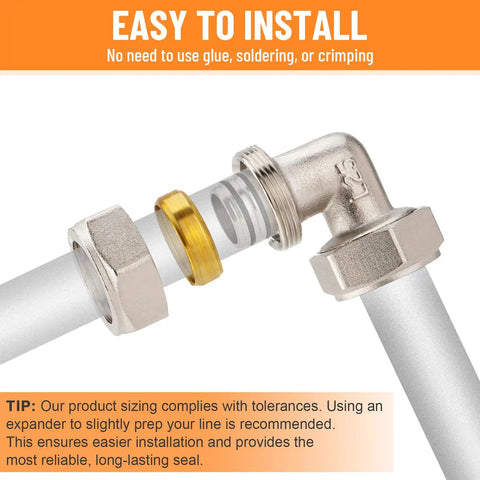 EASY TO INSTALL
No need to use glue, soldering, or crimping

L25

TIP: Our product sizing complies with tolerances. Using an expander to slightly prep your line is recommended. This ensures easier installation and provides the most reliable, long-lasting seal.