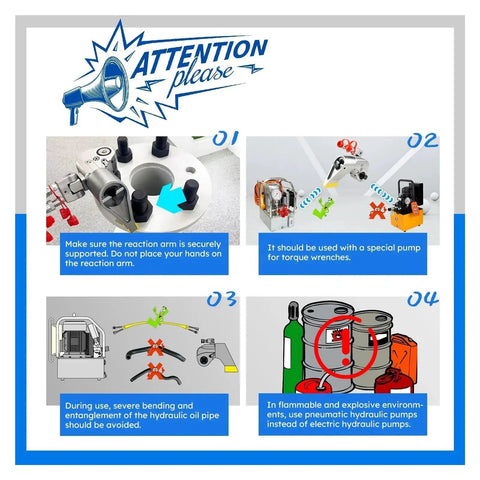 ATTENTION please

01

Make sure the reaction arm is securely supported. Do not place your hands on the reaction arm.

02

It should be used with a special pump for torque wrenches.

03

During use, severe bending and entanglement of the hydraulic oil pipe should be avoided.

04

In flammable and explosive environments, use pneumatic hydraulic pumps instead of electric hydraulic pumps.