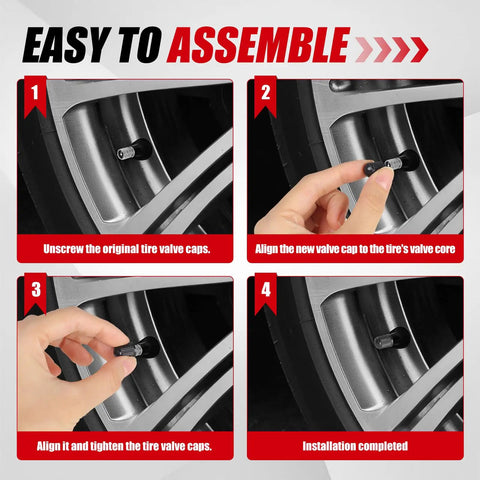 EASY TO ASSEMBLE

1
Unscrew the original tire valve caps.

2
Align the new valve cap to the tire's valve core

3
Align it and tighten the tire valve caps.

4
Installation completed