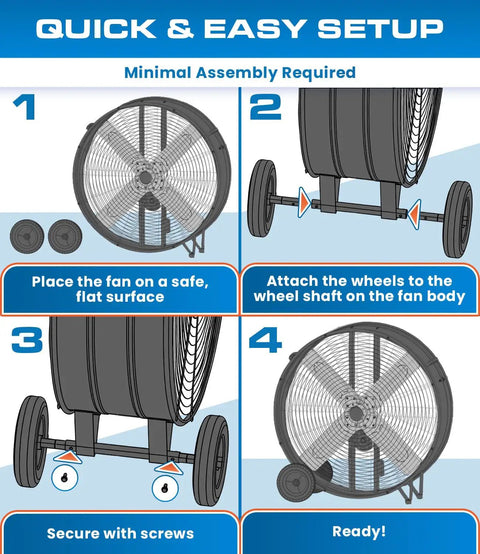 QUICK & EASY SETUP

Minimal Assembly Required

1

Place the fan on a safe, flat surface

2

Attach the wheels to the wheel shaft on the fan body

3

Secure with screws

4

Ready!