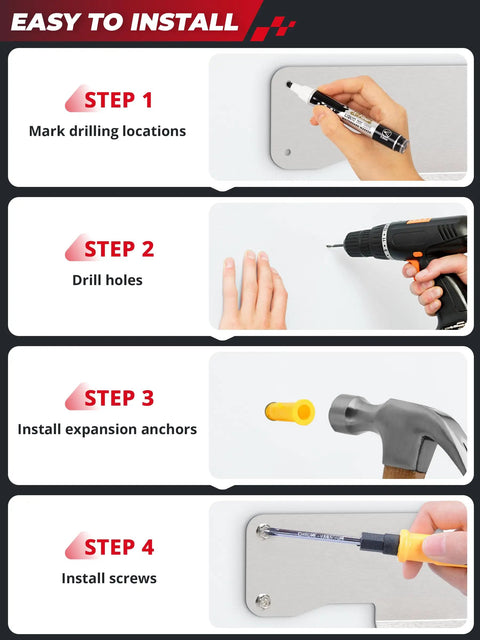 EASY TO INSTALL

STEP 1
Mark drilling locations

STEP 2
Drill holes

STEP 3
Install expansion anchors

STEP 4
Install screws