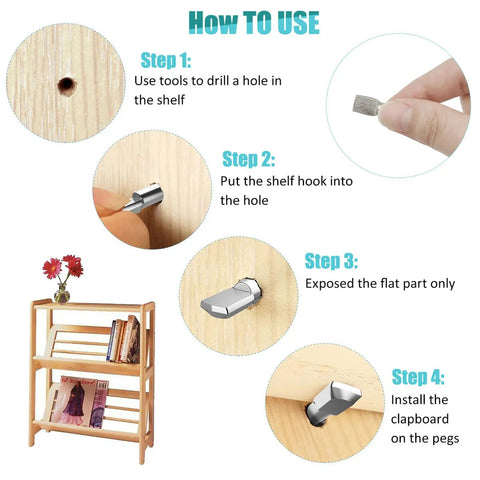 How TO USE

Step 1:
Use tools to drill a hole in the shelf

Step 2:
Put the shelf hook into the hole

Step 3:
Exposed the flat part only

Step 4:
Install the clapboard on the pegs