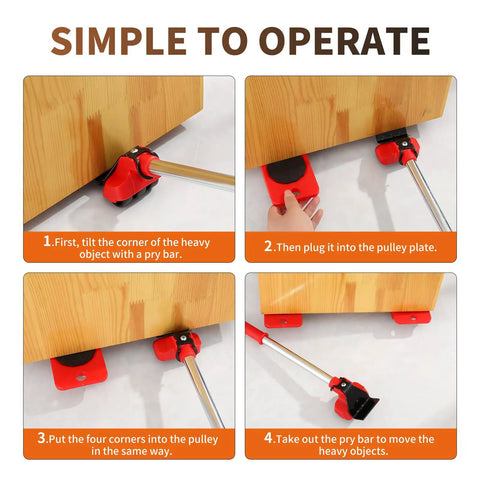 SIMPLE TO OPERATE

1.First, tilt the corner of the heavy object with a pry bar.

2.Then plug it into the pulley plate.

3.Put the four corners into the pulley in the same way.

4.Take out the pry bar to move the heavy objects.