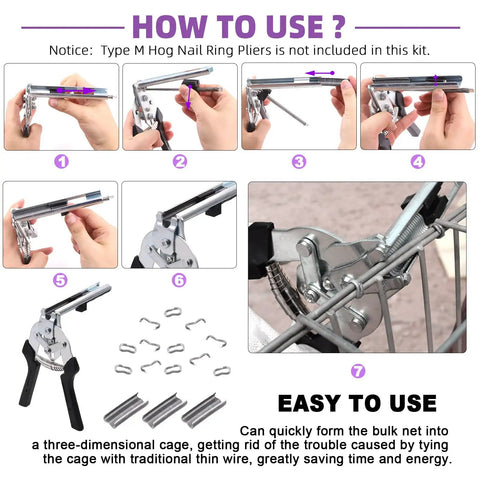 HOW TO USE ?

Notice: Type M Hog Nail Ring Pliers is not included in this kit.

1

2

3

4

5

6

7

EASY TO USE

Can quickly form the bulk net into a three-dimensional cage, getting rid of the trouble caused by tying the cage with traditional thin wire, greatly saving time and energy.