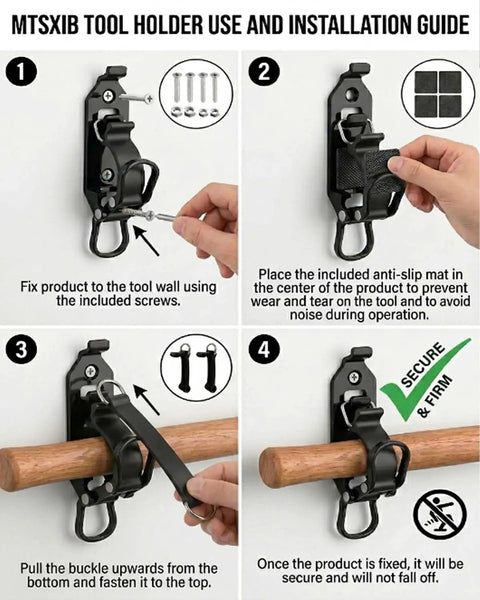 MTSXIB TOOL HOLDER USE AND INSTALLATION GUIDE

1

Fix product to the tool wall using the included screws.

2

Place the included anti-slip mat in the center of the product to prevent wear and tear on the tool and to avoid noise during operation.

3

Pull the buckle upwards from the bottom and fasten it to the top.

4

SECURE & FIRM

Once the product is fixed, it will be secure and will not fall off.