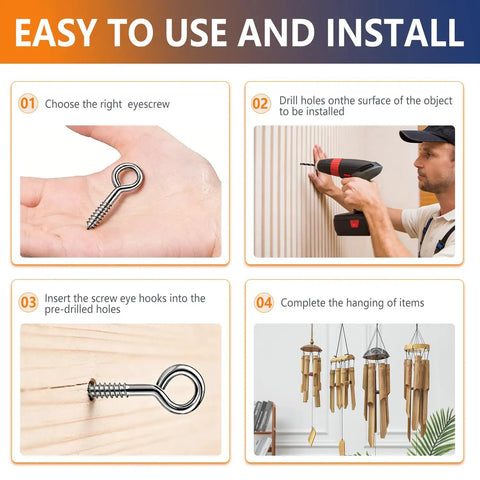 EASY TO USE AND INSTALL

01 Choose the right eyescrew

02 Drill holes onthe surface of the object to be installed

03 Insert the screw eye hooks into the pre-drilled holes

04 Complete the hanging of items