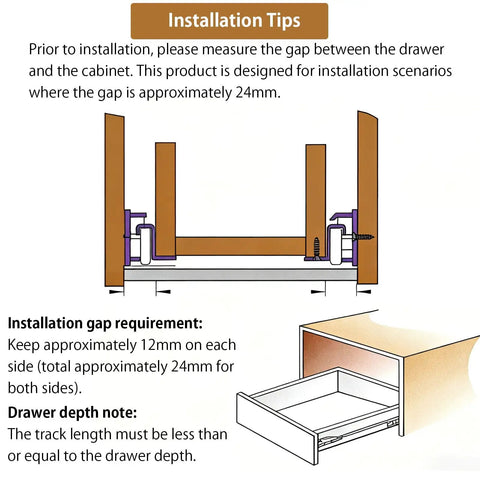 Installation Tips

Prior to installation, please measure the gap between the drawer and the cabinet. This product is designed for installation scenarios where the gap is approximately 24mm.

Installation gap requirement:
Keep approximately 12mm on each side (total approximately 24mm for both sides).

Drawer depth note:
The track length must be less than or equal to the drawer depth.