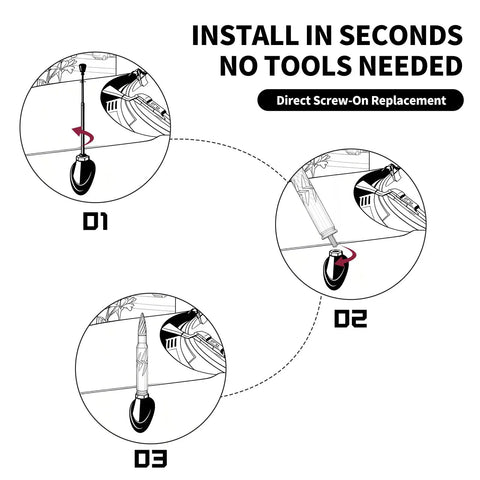 INSTALL IN SECONDS
NO TOOLS NEEDED

Direct Screw-On Replacement

01

02

03