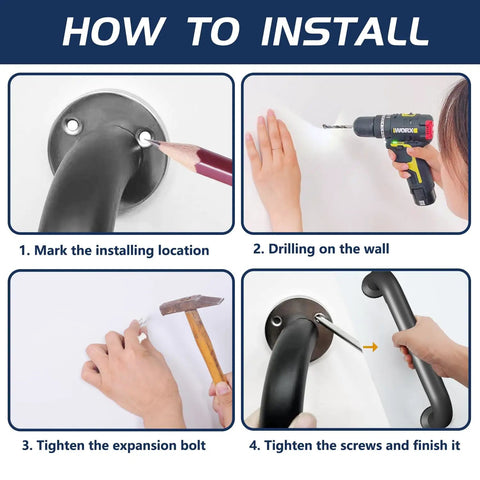 HOW TO INSTALL

WORX

1. Mark the installing location

2. Drilling on the wall

3. Tighten the expansion bolt

4. Tighten the screws and finish it