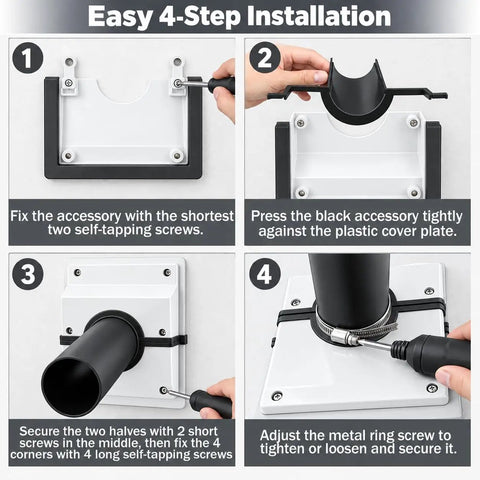 Easy 4-Step Installation

1

Fix the accessory with the shortest two self-tapping screws.

2

Press the black accessory tightly against the plastic cover plate.

3

Secure the two halves with 2 short screws in the middle, then fix the 4 corners with 4 long self-tapping screws

4

Adjust the metal ring screw to tighten or loosen and secure it.