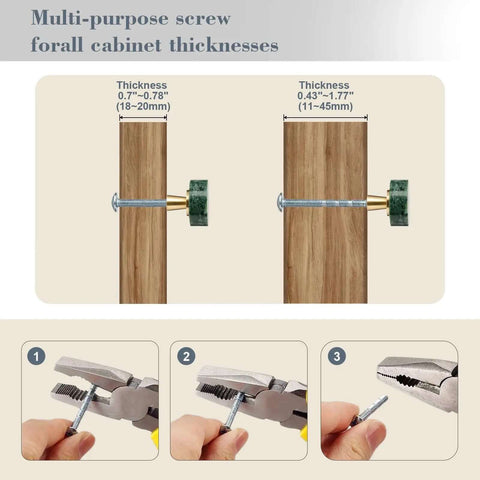 Multi-purpose screw
forall cabinet thicknesses

Thickness
0.7"~0.78"
(18~20mm)

Thickness
0.43"~1.77"
(11~45mm)

1

2

3