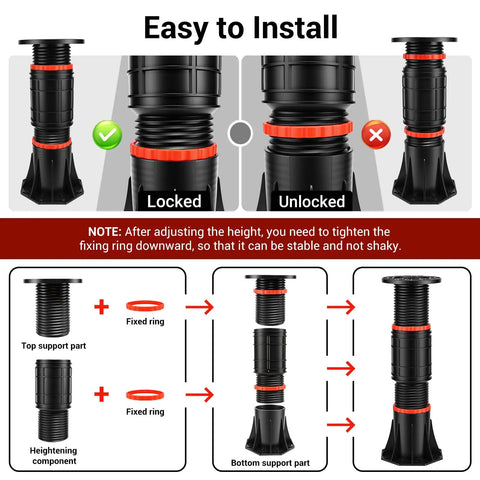 Easy to Install

Locked

Unlocked

NOTE: After adjusting the height, you need to tighten the fixing ring downward, so that it can be stable and not shaky.

Fixed ring

Top support part

Fixed ring

Heightening component

Bottom support part