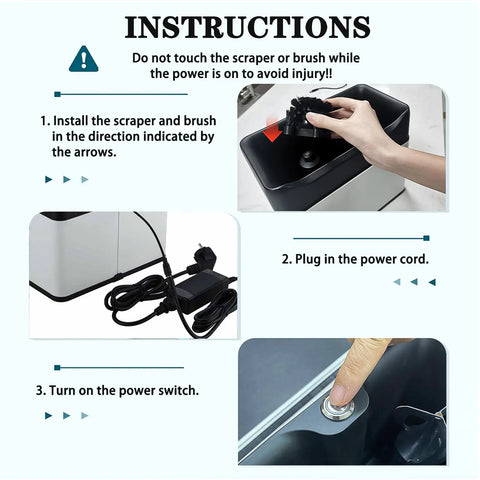 INSTRUCTIONS

Do not touch the scraper or brush while the power is on to avoid injury!!

1. Install the scraper and brush in the direction indicated by the arrows.

2. Plug in the power cord.

3. Turn on the power switch.