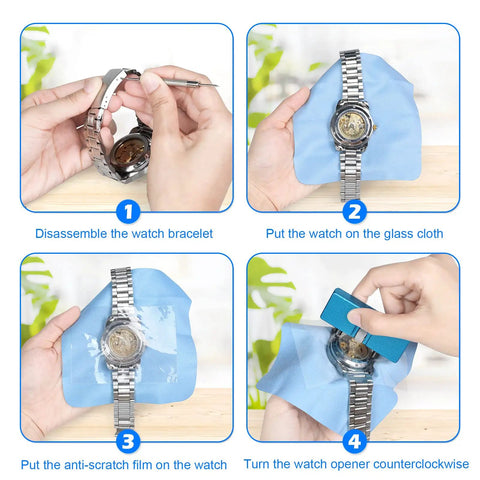 1
Disassemble the watch bracelet

2
Put the watch on the glass cloth

3
Put the anti-scratch film on the watch

4
Turn the watch opener counterclockwise