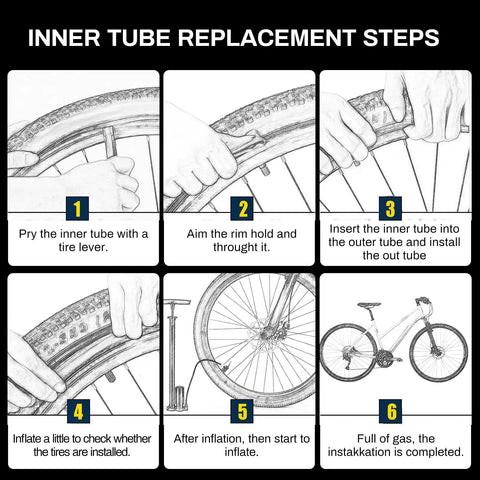 INNER TUBE REPLACEMENT STEPS

1

Pry the inner tube with a tire lever.

2

Aim the rim hold and throught it.

3

Insert the inner tube into the outer tube and install the out tube

4

Inflate a little to check whether the tires are installed.

5

After inflation, then start to inflate.

6

Full of gas, the instakkation is completed.