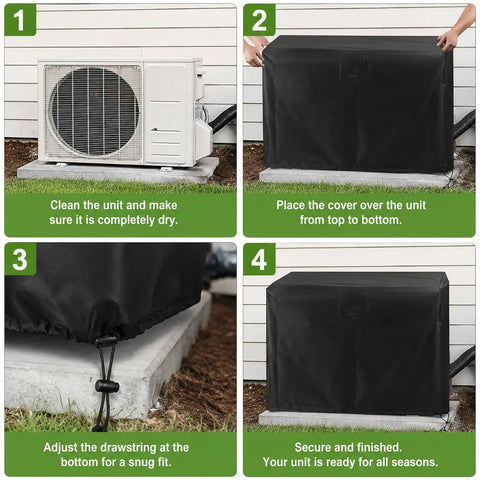 1

Clean the unit and make sure it is completely dry.

2

Place the cover over the unit from top to bottom.

3

Adjust the drawstring at the bottom for a snug fit.

4

Secure and finished. Your unit is ready for all seasons.