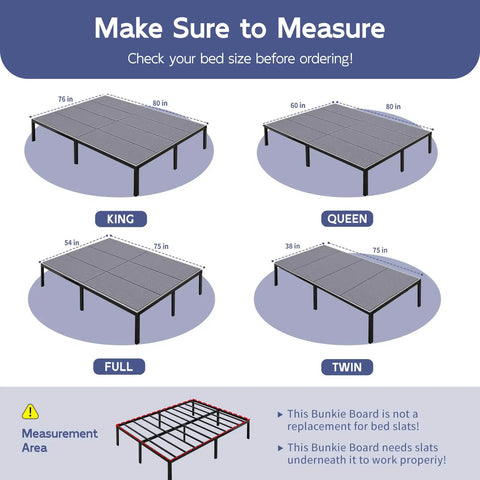 Make Sure to Measure

Check your bed size before ordering!

76 in
80 in

KING

60 in
80 in

QUEEN

54 in
75 in

FULL

38 in
75 in

TWIN

Measurement Area

▸ This Bunkie Board is not a replacement for bed slats!

▸ This Bunkie Board needs slats underneath it to work properiy!