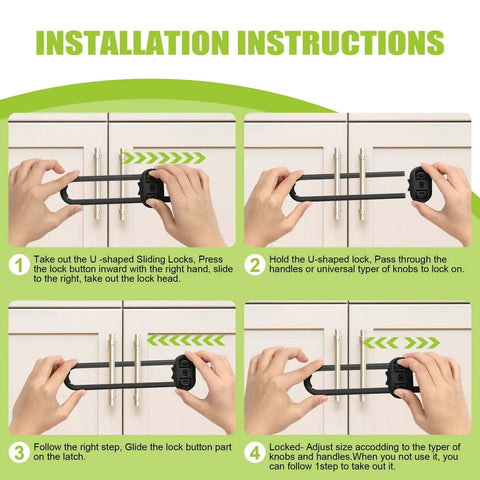 INSTALLATION INSTRUCTIONS

1 Take out the U -shaped Sliding Locks, Press the lock button inward with the right hand, slide to the right, take out the lock head.

2 Hold the U-shaped lock, Pass through the handles or universal typer of knobs to lock on.

3 Follow the right step, Glide the lock button part on the latch.

4 Locked- Adjust size accodding to the typer of knobs and handles.When you not use it, you can follow 1step to take out it.