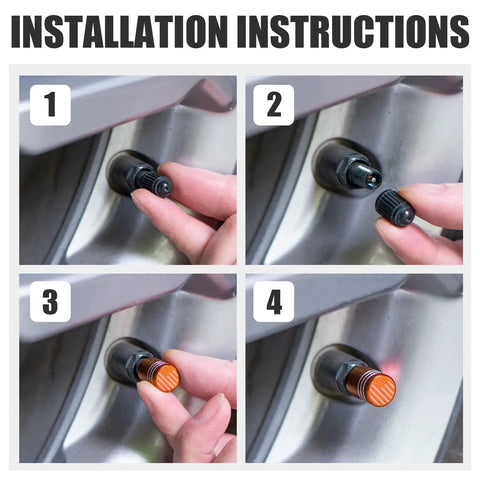 INSTALLATION INSTRUCTIONS

1

2

3

4