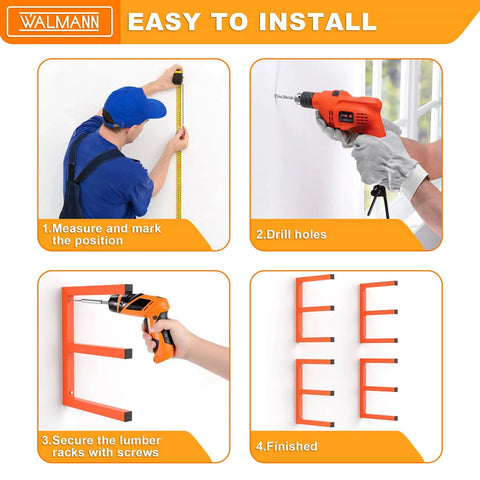 WALMANN

EASY TO INSTALL

1.Measure and mark the position

2.Drill holes

3.Secure the lumber racks with screws

4.Finished