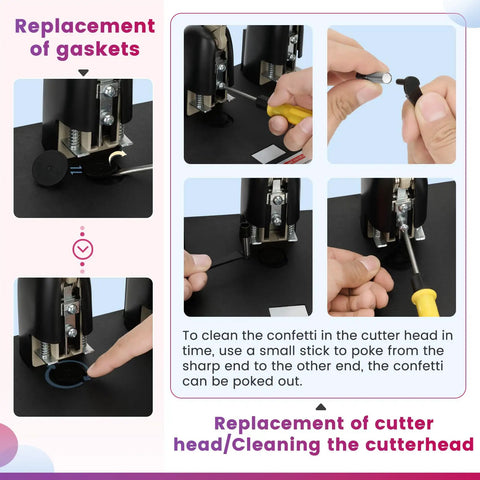 Replacement of gaskets

To clean the confetti in the cutter head in time, use a small stick to poke from the sharp end to the other end, the confetti can be poked out.

Replacement of cutter head/Cleaning the cutterhead