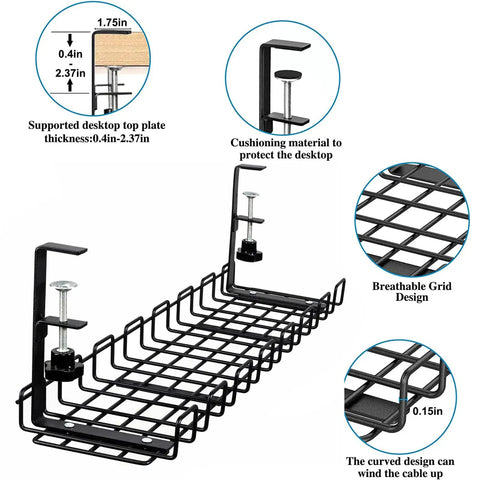 1.75in

0.4in
-
2.37in

Supported desktop top plate thickness:0.4in-2.37in

Cushioning material to protect the desktop

Breathable Grid Design

0.15in

The curved design can wind the cable up