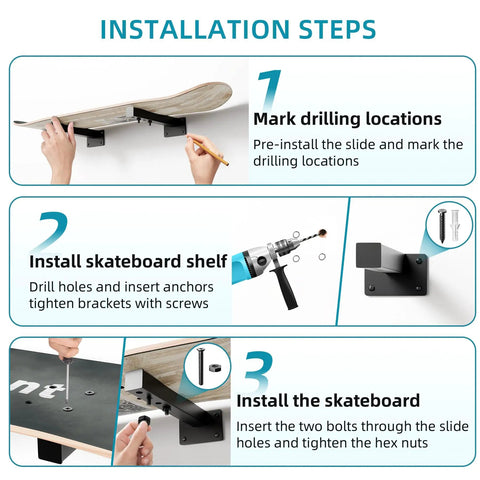 INSTALLATION STEPS

1

Mark drilling locations

Pre-install the slide and mark the drilling locations

2

Install skateboard shelf

Drill holes and insert anchors tighten brackets with screws

nt

3

Install the skateboard

Insert the two bolts through the slide holes and tighten the hex nuts