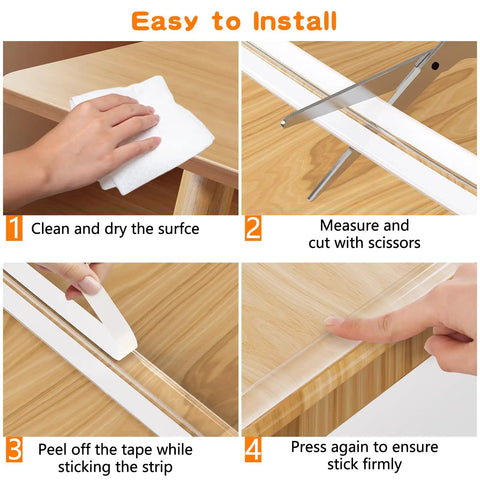 Easy to Install

1 Clean and dry the surfce

2 Measure and cut with scissors

3 Peel off the tape while sticking the strip

4 Press again to ensure stick firmly