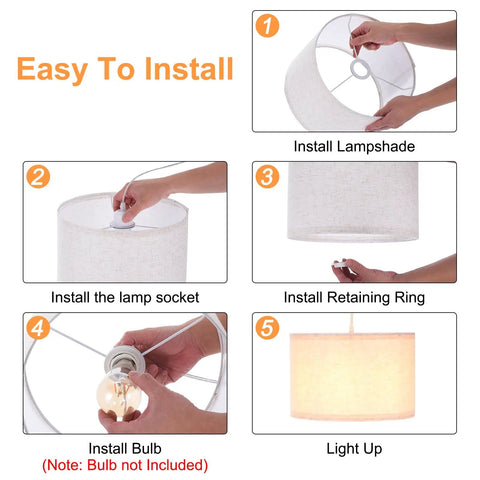 Easy To Install

1

Install Lampshade

2

Install the lamp socket

3

Install Retaining Ring

4

Install Bulb
(Note: Bulb not Included)

5

Light Up