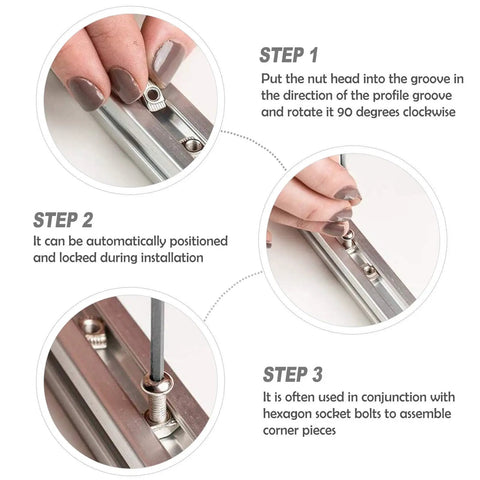 STEP 1

Put the nut head into the groove in the direction of the profile groove and rotate it 90 degrees clockwise

STEP 2

It can be automatically positioned and locked during installation

STEP 3

It is often used in conjunction with hexagon socket bolts to assemble corner pieces