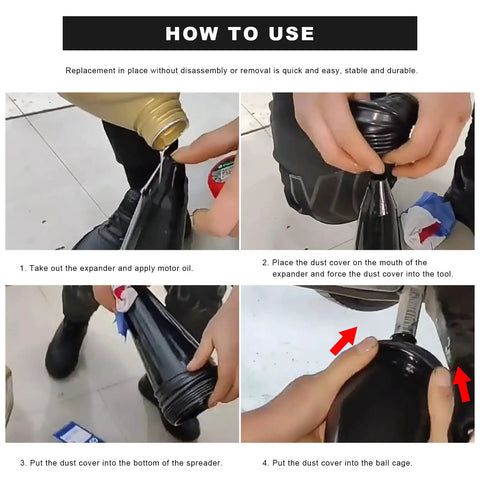 HOW TO USE

Replacement in place without disassembly or removal is quick and easy, stable and durable.

1. Take out the expander and apply motor oil.

2. Place the dust cover on the mouth of the expander and force the dust cover into the tool.

3. Put the dust cover into the bottom of the spreader.

4. Put the dust cover into the ball cage.