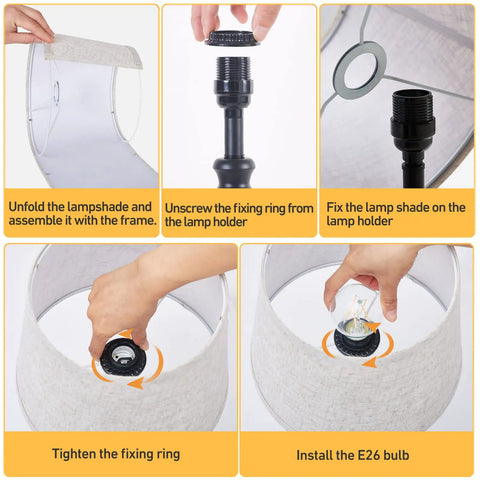 Unfold the lampshade and assemble it with the frame.

Unscrew the fixing ring from the lamp holder

Fix the lamp shade on the lamp holder

Tighten the fixing ring

Install the E26 bulb