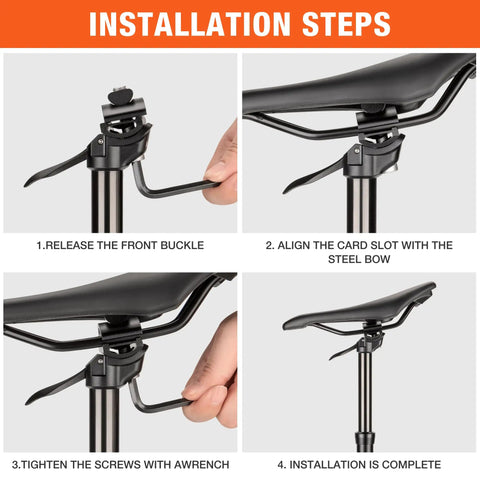 INSTALLATION STEPS

1.RELEASE THE FRONT BUCKLE

2. ALIGN THE CARD SLOT WITH THE STEEL BOW

3.TIGHTEN THE SCREWS WITH AWRENCH

4. INSTALLATION IS COMPLETE