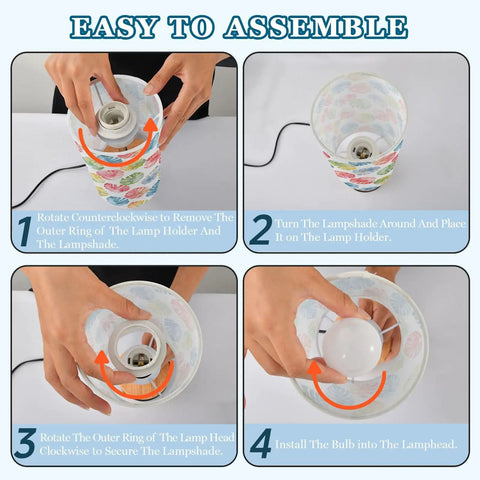 EASY TO ASSEMBLE

1 Rotate Counterclockwise to Remove The Outer Ring of The Lamp Holder And The Lampshade.

2 Turn The Lampshade Around And Place It on The Lamp Holder.

3 Rotate The Outer Ring of The Lamp Head Clockwise to Secure The Lampshade.

4 Install The Bulb into The Lamphead.