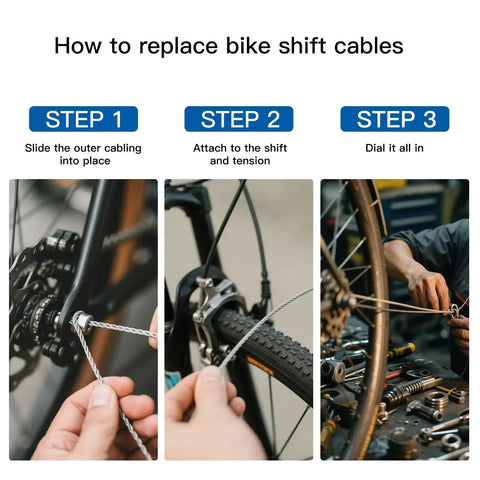 How to replace bike shift cables

STEP 1
Slide the outer cabling into place

STEP 2
Attach to the shift and tension

STEP 3
Dial it all in