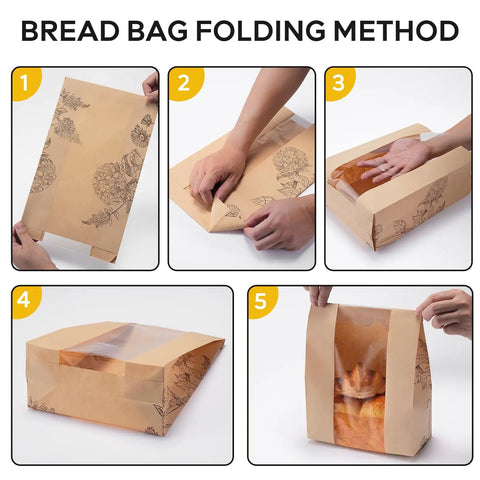 BREAD BAG FOLDING METHOD

1

2

3

4

5