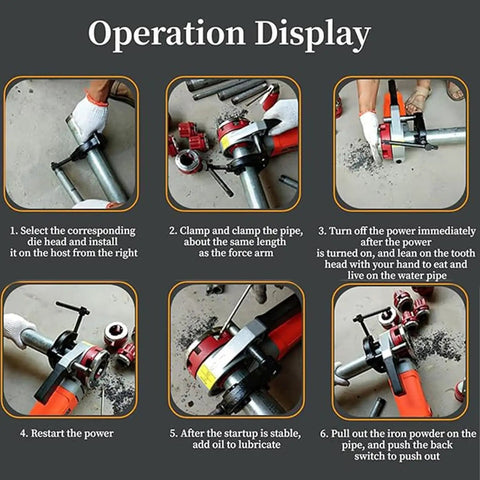 Operation Display

1. Select the corresponding die head and install it on the host from the right

2. Clamp and clamp the pipe, about the same length as the force arm

3. Turn off the power immediately after the power is turned on, and lean on the tooth head with your hand to eat and live on the water pipe

4. Restart the power

5. After the startup is stable, add oil to lubricate

6. Pull out the iron powder on the pipe, and push the back switch to push out