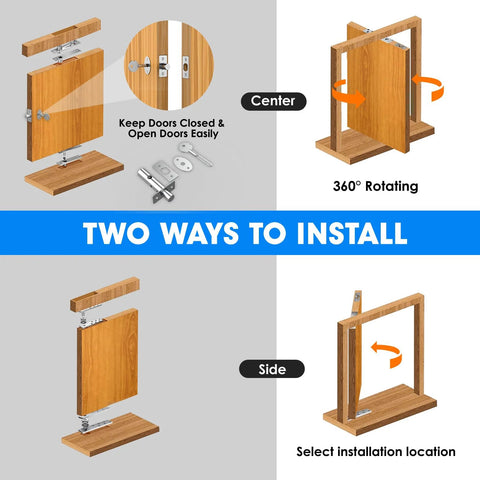 Keep Doors Closed & Open Doors Easily

Center

360° Rotating

TWO WAYS TO INSTALL

Side

Select installation location