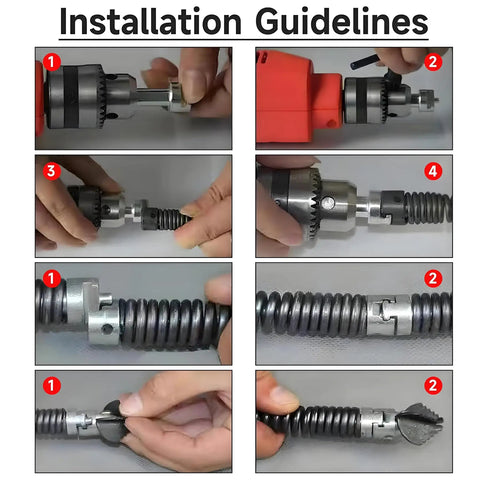 Installation Guidelines

1

2

3

4

1

2

1

2