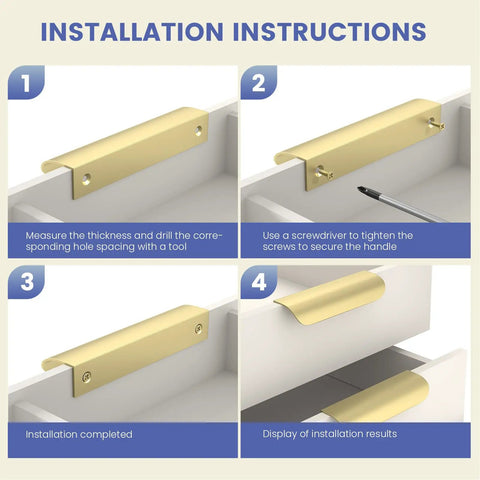 INSTALLATION INSTRUCTIONS

1

Measure the thickness and drill the corresponding hole spacing with a tool

2

Use a screwdriver to tighten the screws to secure the handle

3

Installation completed

4

Display of installation results