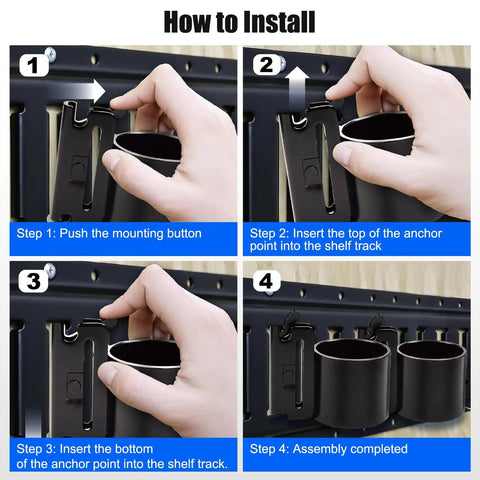 How to Install

1

Step 1: Push the mounting button

2

Step 2: Insert the top of the anchor point into the shelf track

3

Step 3: Insert the bottom of the anchor point into the shelf track.

4

Step 4: Assembly completed