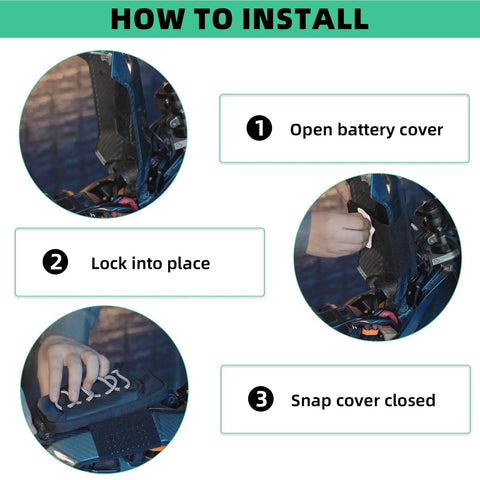 HOW TO INSTALL

1 Open battery cover

2 Lock into place

3 Snap cover closed