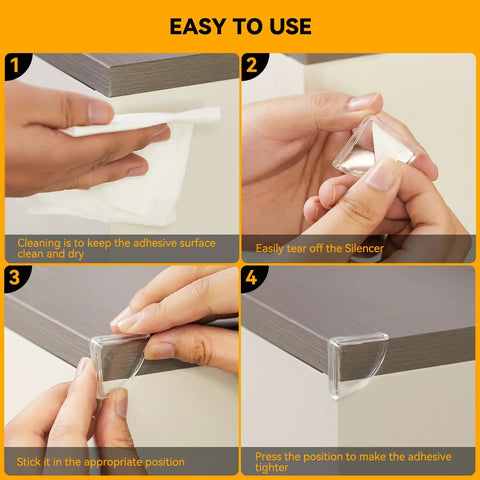 EASY TO USE

1

Cleaning is to keep the adhesive surface clean and dry

2

Easily tear off the Silencer

3

Stick it in the appropriate position

4

Press the position to make the adhesive tighter