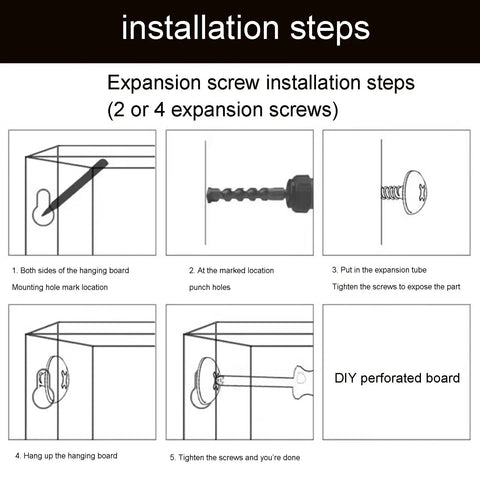 installation steps

Expansion screw installation steps (2 or 4 expansion screws)

1. Both sides of the hanging board Mounting hole mark location

2. At the marked location punch holes

3. Put in the expansion tube Tighten the screws to expose the part

4. Hang up the hanging board

5. Tighten the screws and you're done

DIY perforated board