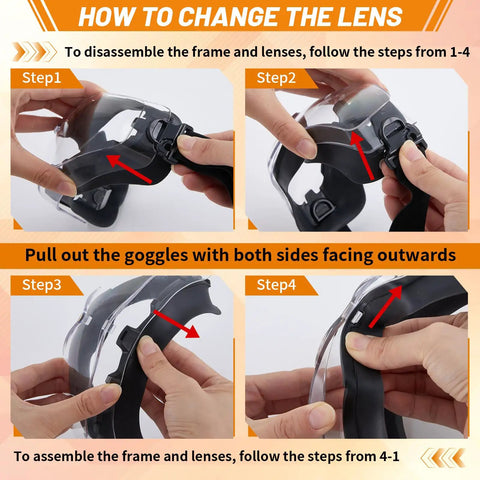 HOW TO CHANGE THE LENS

To disassemble the frame and lenses, follow the steps from 1-4

Step1

Step2

Pull out the goggles with both sides facing outwards

Step3

Step4

To assemble the frame and lenses, follow the steps from 4-1