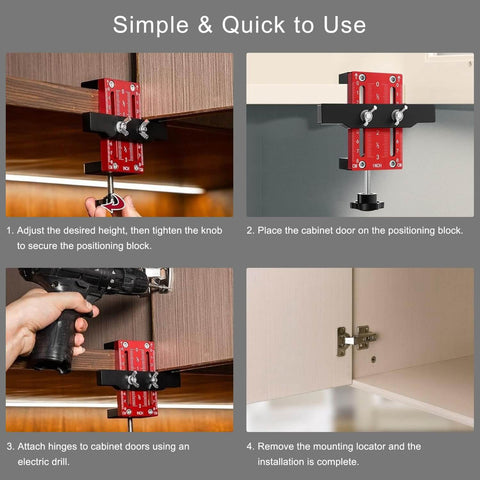 Simple & Quick to Use

1. Adjust the desired height, then tighten the knob to secure the positioning block.

2. Place the cabinet door on the positioning block.

3. Attach hinges to cabinet doors using an electric drill.

4. Remove the mounting locator and the installation is complete.